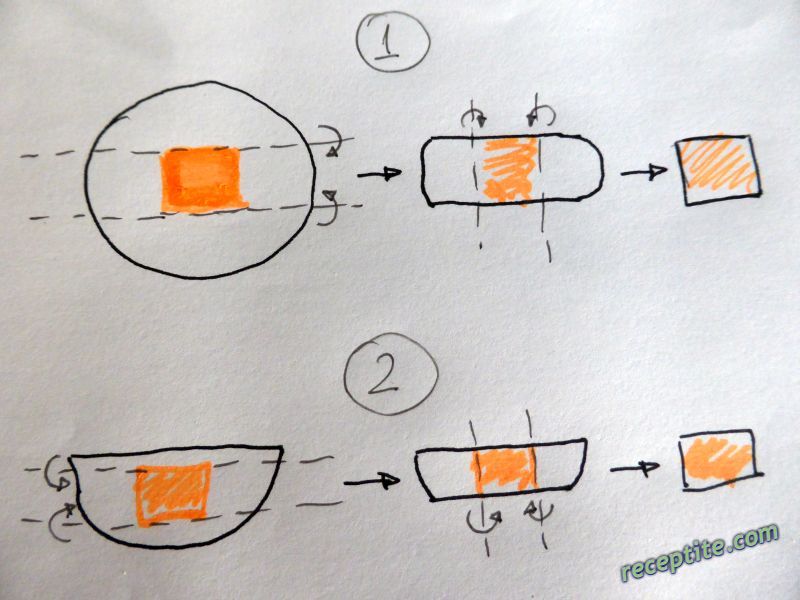 1

2

receptite.com